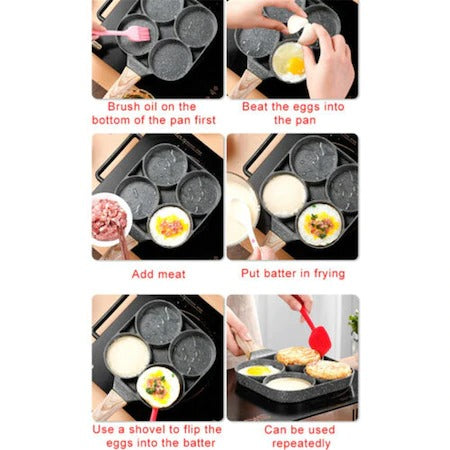 Brush oil on the bottom of the pan first

Beat the eggs into the pan

Add meat

Put batter in frying

Use a shovel to flip the eggs into the batter

Can be used repeatedly