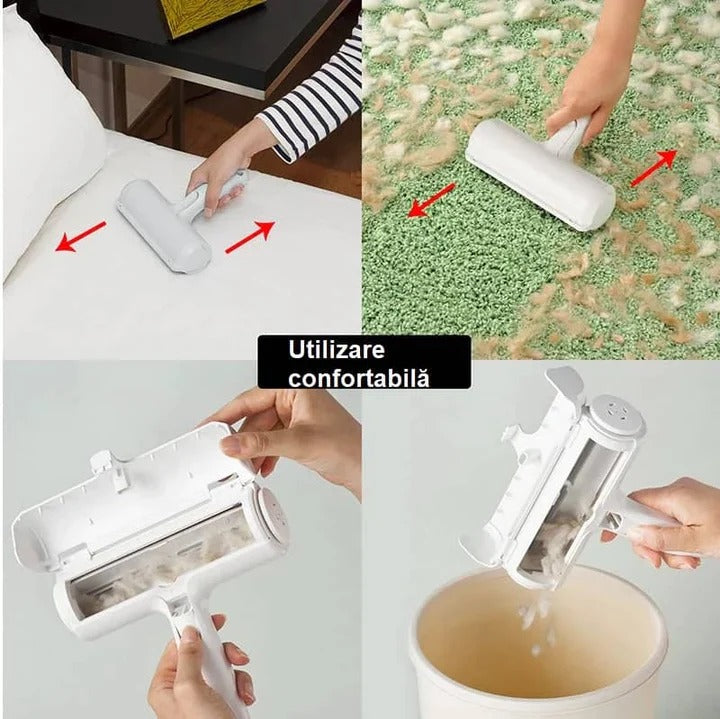 Utilizare confortabilă